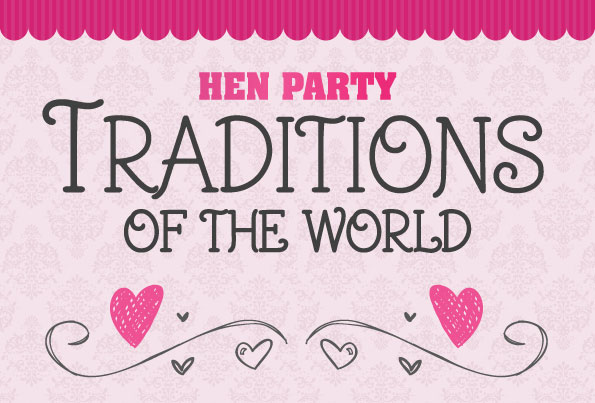 HEN PARTY
TRADITIONS
OF THE WORLD